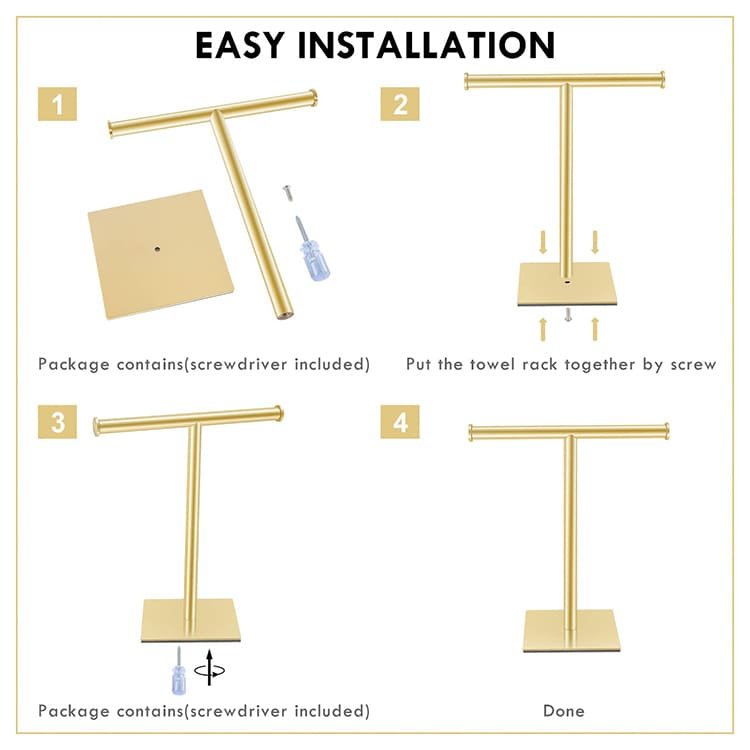 EASY INSTALLATION

1

Package contains(screwdriver included)

2

Put the towel rack together by screw

3

Package contains(screwdriver included)

4

Done