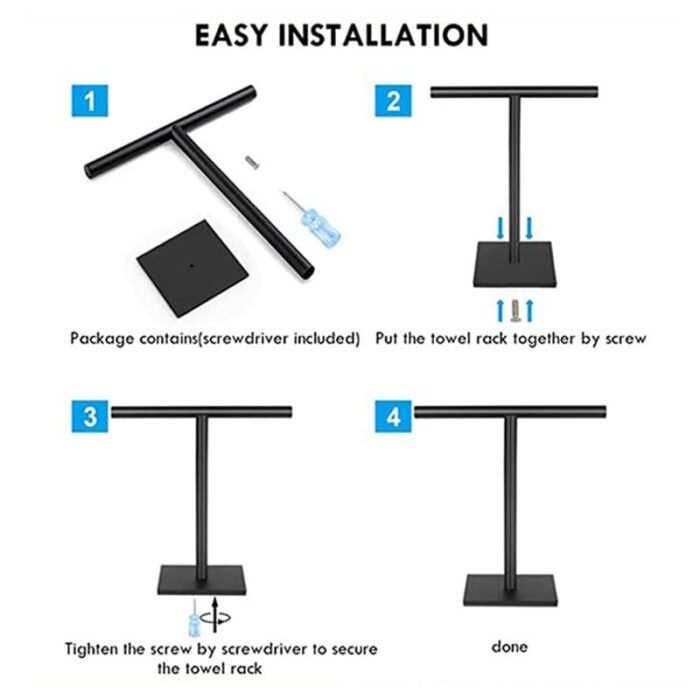 EASY INSTALLATION

1

Package contains(screwdriver included)

2

Put the towel rack together by screw

3

Tighten the screw by screwdriver to secure the towel rack

4

done